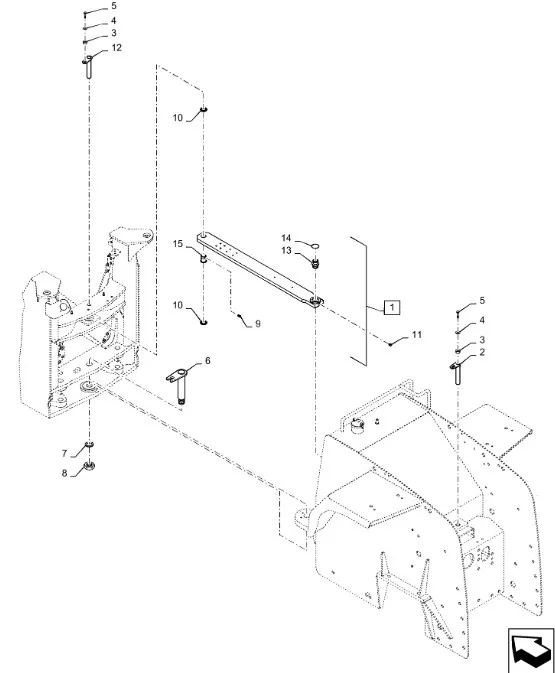 5
4
3
12
10
15
14
13
10
9
1
11
5
4
3
2
6
7
8